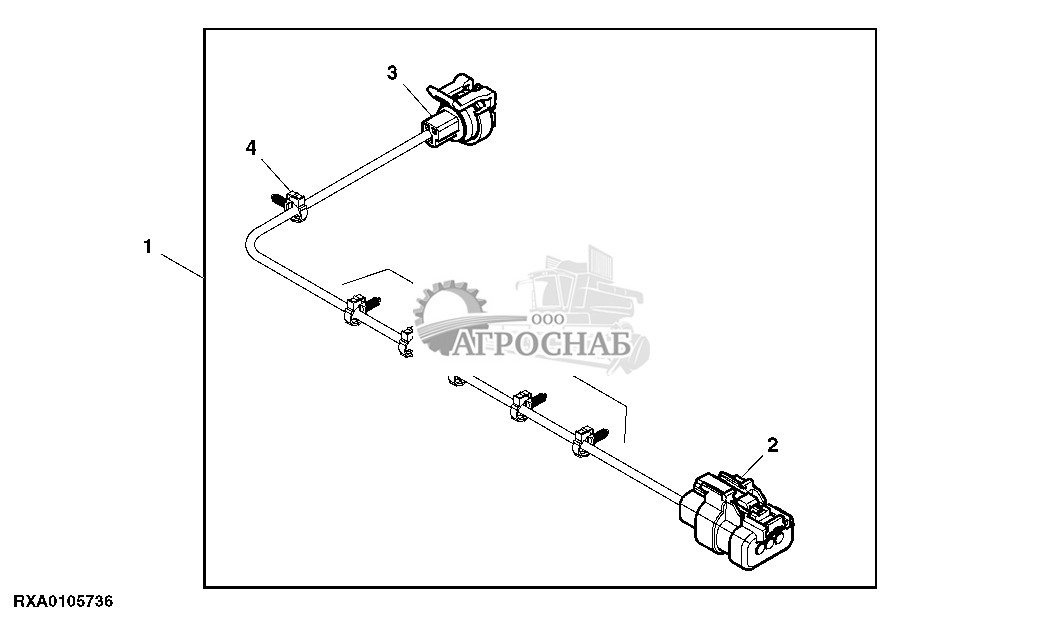 3
4
1
ООО
АГРОСНАБ
2
RXA0105736